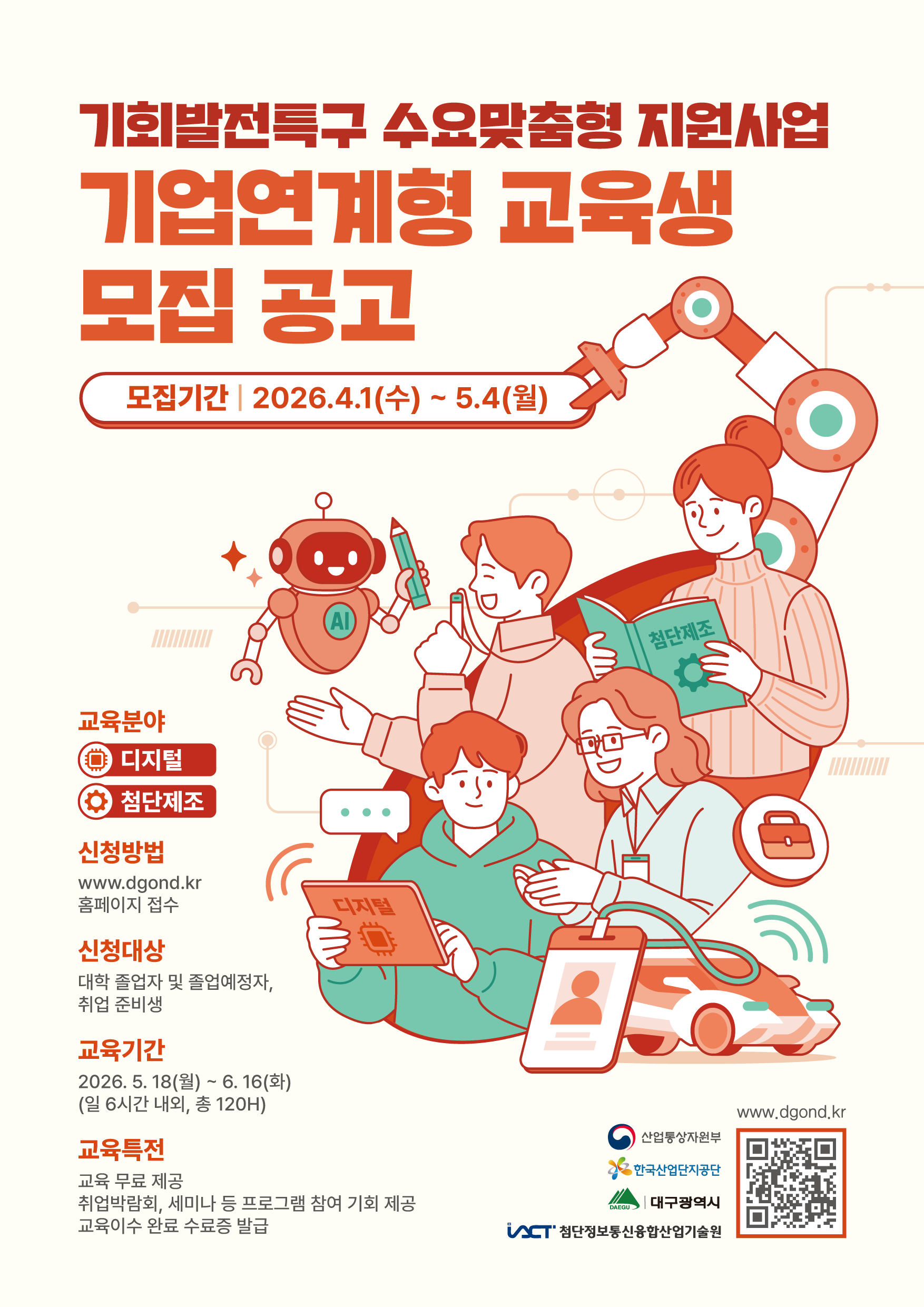 기회발전특구 수요맞춤형 지원사업

기업연계형 교육생 모집 공고

모집기간 | 2026.4.1(수) ~ 5.4(월)

AI

첨단제조

디지털

교육분야

디지털

첨단제조

신청방법

www.dgond.kr 홈페이지 접수

신청대상

대학 졸업자 및 졸업예정자, 취업 준비생

교육기간

2026. 5. 18(월) ~ 6. 16(화) (일 6시간 내외, 총 120H)

교육특전

교육 무료 제공
취업박람회, 세미나 등 프로그램 참여 기회 제공
교육이수 완료 수료증 발급

www.dgond.kr

산업통상자원부

한국산업단지공단

DAEGU | 대구광역시

IACT 첨단정보통신융합산업기술원